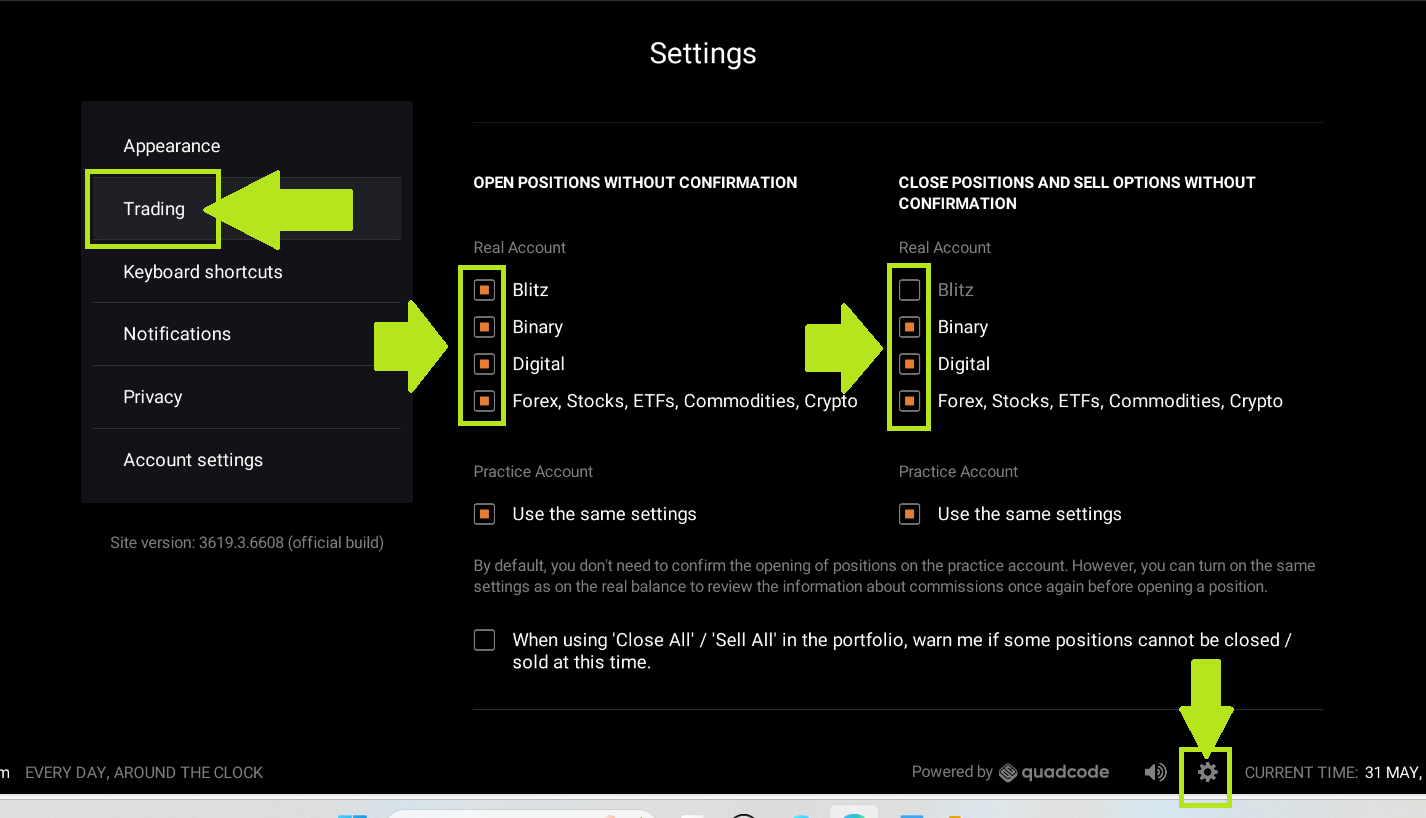 Settings

Appearance
Trading
Keyboard shortcuts
Notifications
Privacy
Account settings

Site version: 3619.3.6608 (official build)

OPEN POSITIONS WITHOUT CONFIRMATION

Real Account
Blitz
Binary
Digital
Forex, Stocks, ETFs, Commodities, Crypto

Practice Account
Use the same settings

CLOSE POSITIONS AND SELL OPTIONS WITHOUT CONFIRMATION

Real Account
Blitz
Binary
Digital
Forex, Stocks, ETFs, Commodities, Crypto

Practice Account
Use the same settings

By default, you don't need to confirm the opening of positions on the practice account. However, you can turn on the same settings as on the real balance to review the information about commissions once again before opening a position.

When using 'Close All' / 'Sell All' in the portfolio, warn me if some positions cannot be closed / sold at this time.

m EVERY DAY, AROUND THE CLOCK

Powered by quadcode

CURRENT TIME: 31 MAY,